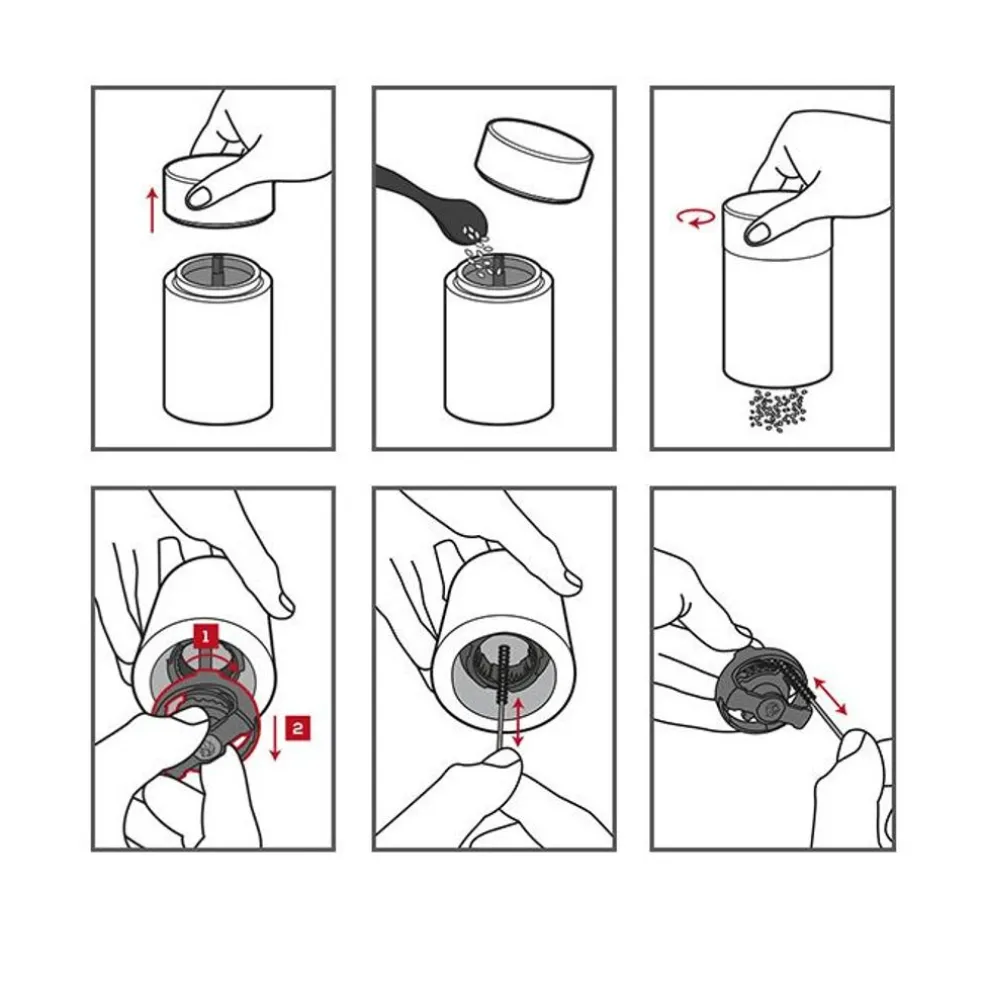 1
2