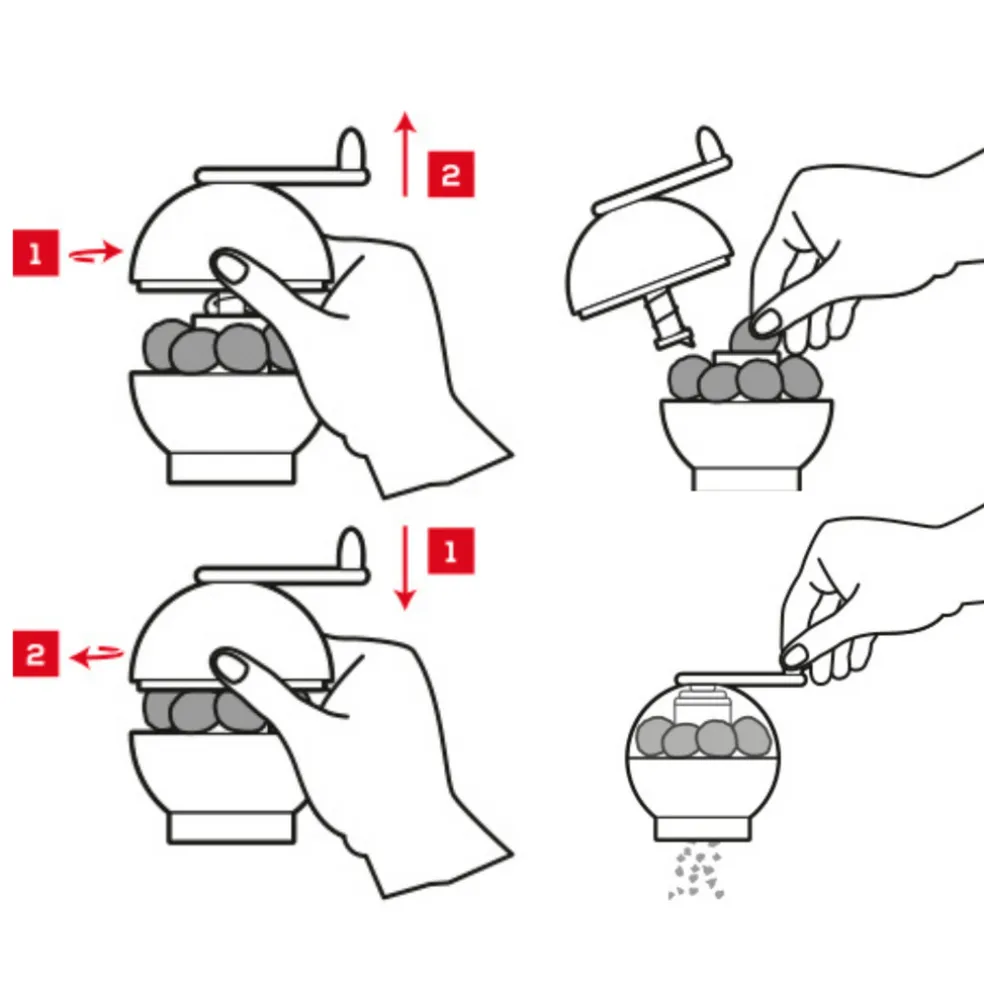 1
2
1
2